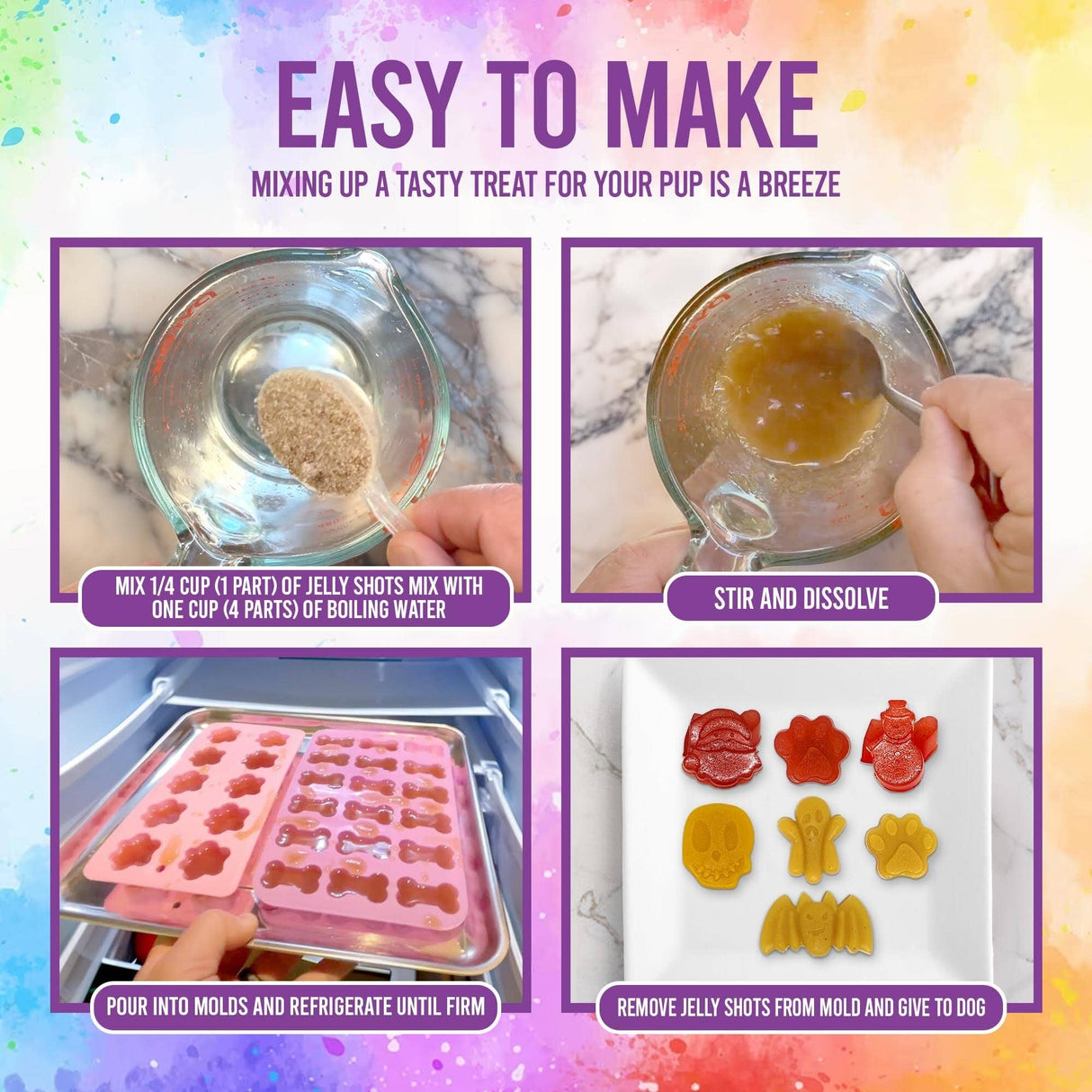 EASY TO MAKE

MIXING UP A TASTY TREAT FOR YOUR PUP IS A BREEZE

MIX 1/4 CUP (1 PART) OF JELLY SHOTS MIX WITH ONE CUP (4 PARTS) OF BOILING WATER

STIR AND DISSOLVE

POUR INTO MOLDS AND REFRIGERATE UNTIL FIRM

REMOVE JELLY SHOTS FROM MOLD AND GIVE TO DOG